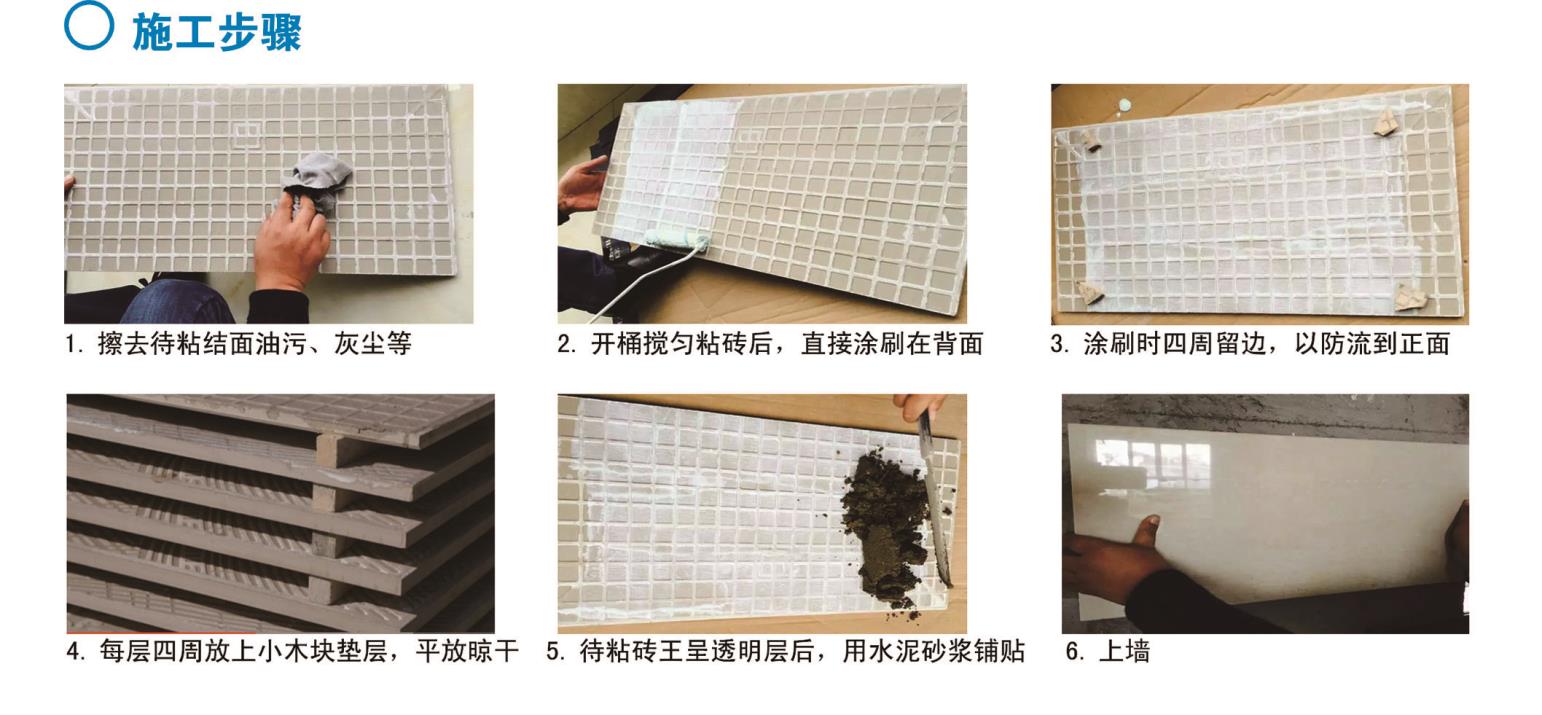 施工步骤

1. 擦去待粘结面油污、灰尘等

2. 开桶搅匀粘砖后，直接涂刷在背面

3. 涂刷时四周留边，以防流到正面

4. 每层四周放上小木块垫层，平放晾干

5. 待粘砖王呈透明层后，用水泥砂浆铺贴

6. 上墙